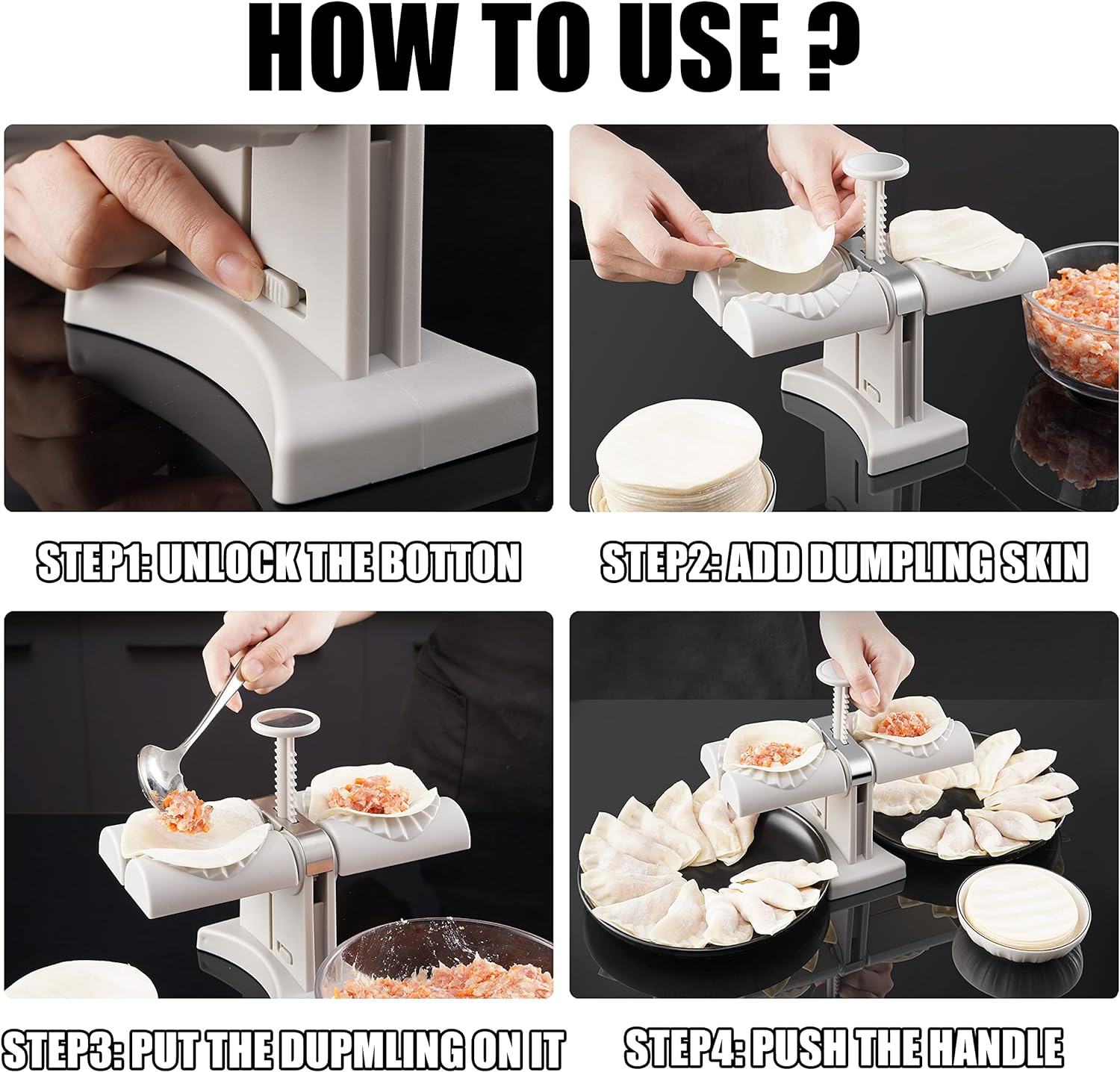 HOW TO USE ?

STEP1: UNLOCK THE BOTTON

STEP2: ADD DUMPLING SKIN

STEP3: PUT THE DUPMLING ON IT

STEP4: PUSH THE HANDLE